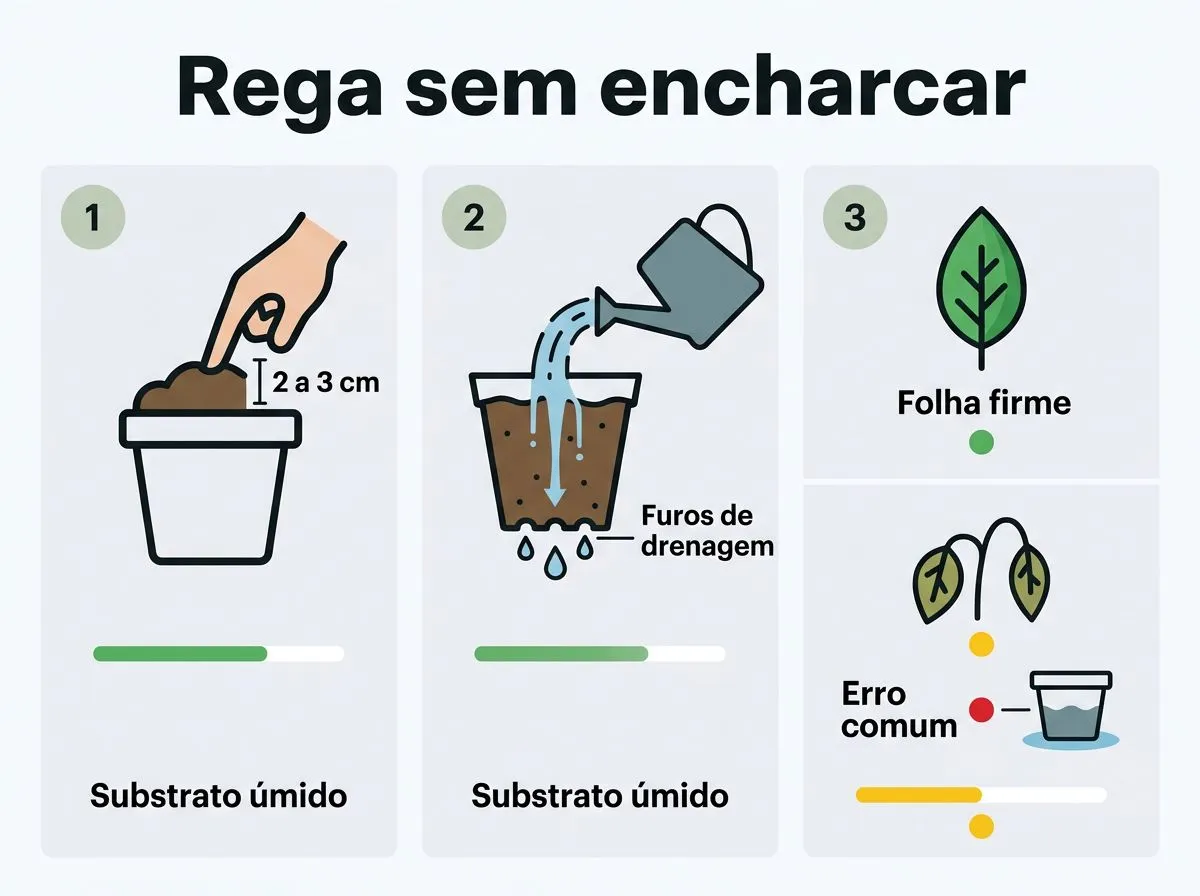 Rega sem encharcar

1

2 a 3 cm

Substrato úmido

2

Furos de drenagem

Substrato úmido

3

Folha firme

Erro comum